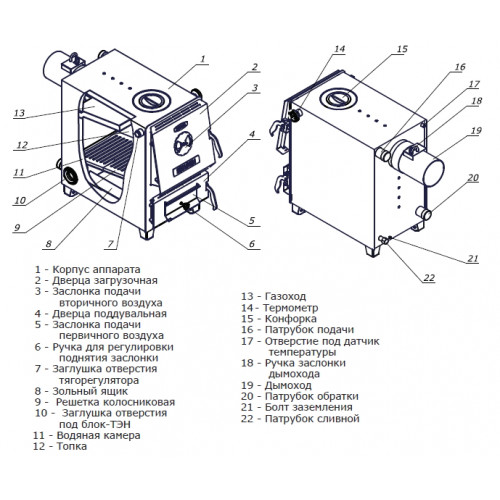 1
2
3
4
5
6
7
8
9
10
11
12
13

14
15
16
17
18
19
20
21
22

1 - Корпус аппарата
2 - Дверца загрузочная
3 - Заслонка подачи вторичного воздуха
4 - Дверца поддувальная
5 - Заслонка подачи первичного воздуха
6 - Ручка для регулировки поднятия заслонки
7 - Заглушка отверстия тягорегулятора
8 - Зольный ящик
9 - Решетка колосниковая
10 - Заглушка отверстия под блок-ТЭН
11 - Водяная камера
12 - Топка

13 - Газоход
14- Термометр
15 - Конфорка
16 - Патрубок подачи
17 - Отверстие под датчик температуры
18 - Ручка заслонки дымохода
19 - Дымоход
20 - Патрубок обратки
21 - Болт заземления
22 - Патрубок сливной